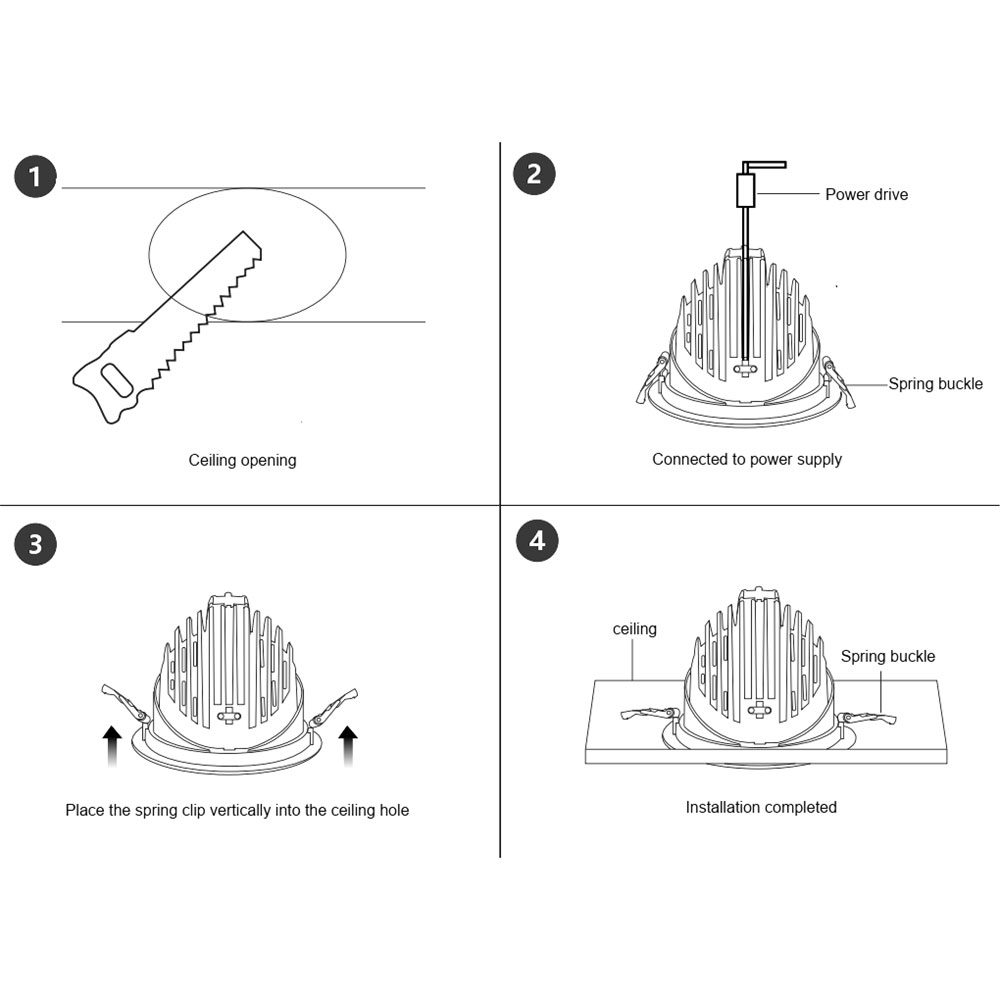 1

Ceiling opening

2

Power drive

Spring buckle

Connected to power supply

3

Place the spring clip vertically into the ceiling hole

4

ceiling

Spring buckle

Installation completed